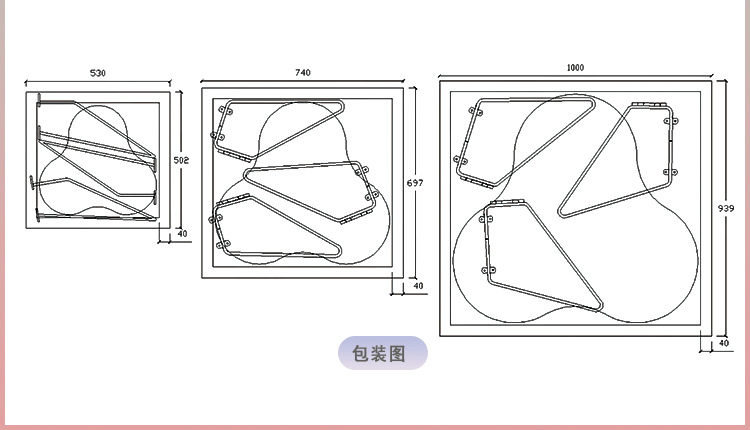 530

502

40

740

697

40

1000

939

40

包装图