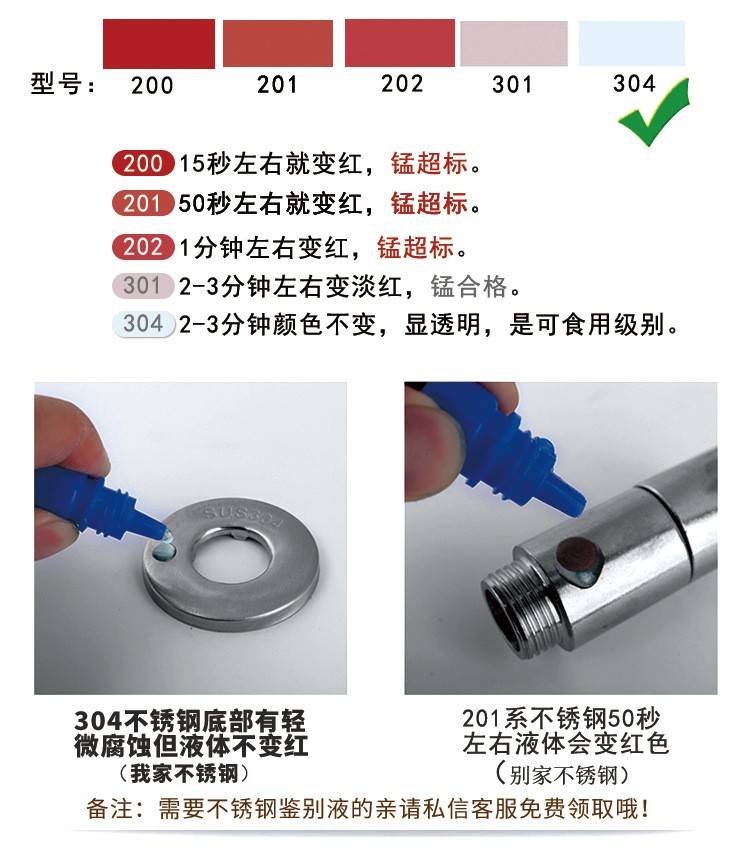 型号： 200 201 202 301 304

200 15秒左右就变红，锰超标。
201 50秒左右就变红，锰超标。
202 1分钟左右变红，锰超标。
301 2-3分钟左右变淡红，锰合格。
304 2-3分钟颜色不变，显透明，是可食用级别。

SUS304

304不锈钢底部有轻微腐蚀但液体不变红
（我家不锈钢）

201系不锈钢50秒左右液体会变红色
（别家不锈钢）

备注：需要不锈钢鉴别液的亲请私信客服免费领取哦！